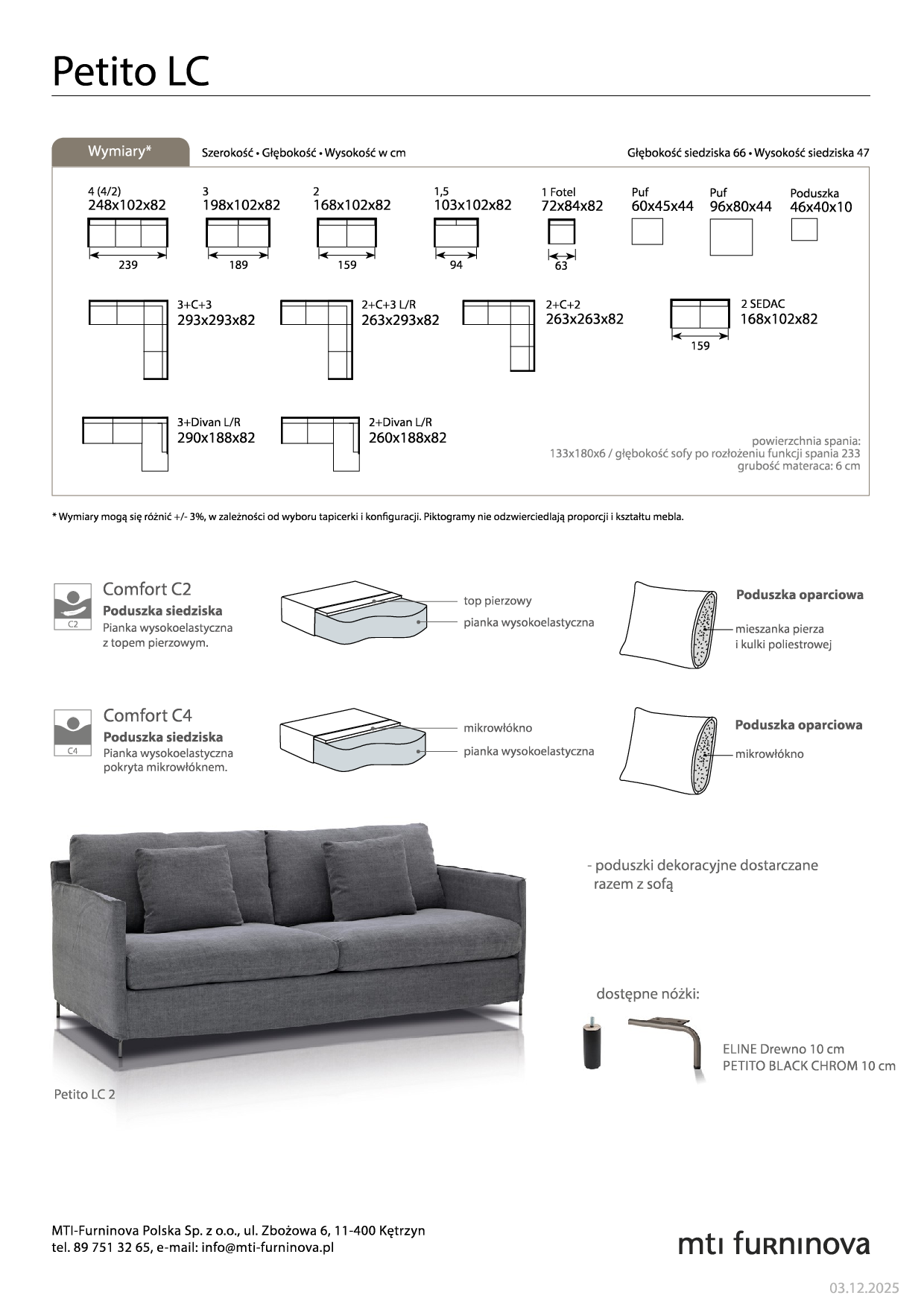 Petito LC

Wymiary*

Szerokość • Głębokość • Wysokość w cm

Głębokość siedziska 66 • Wysokość siedziska 47

4 (4/2)
248x102x82
239

3
198x102x82
189

2
168x102x82
159

1,5
103x102x82
94

1 Fotel
72x84x82
63

Puf
60x45x44

Puf
96x80x44

Poduszka
46x40x10

3+C+3
293x293x82

2+C+3 L/R
263x293x82

2+C+2
263x263x82

2 SEDAC
168x102x82
159

3+Divan L/R
290x188x82

2+Divan L/R
260x188x82

powierzchnia spania:
133x180x6 / głębokość sofy po rozłożeniu funkcji spania 233
grubość materaca: 6 cm

* Wymiary mogą się różnić +/- 3%, w zależności od wyboru tapicerki i konfiguracji. Piktogramy nie odzwierciedlają proporcji i kształtu mebla.

C2
Comfort C2
Poduszka siedziska
Pianka wysokoelastyczna z topem pierzowym.

top pierzowy
pianka wysokoelastyczna

Poduszka oparciowa
mieszanka pierza i kulki poliestrowej

C4
Comfort C4
Poduszka siedziska
Pianka wysokoelastyczna pokryta mikrowłóknem.

mikrowłókno
pianka wysokoelastyczna

Poduszka oparciowa
mikrowłókno

- poduszki dekoracyjne dostarczane razem z sofą

dostępne nóżki:

ELINE Drewno 10 cm
PETITO BLACK CHROM 10 cm

Petito LC 2

MTI-Furninova Polska Sp. z o.o., ul. Zbożowa 6, 11-400 Kętrzyn
tel. 89 751 32 65, e-mail: info@mti-furninova.pl

mtı furnınova

03.12.2025