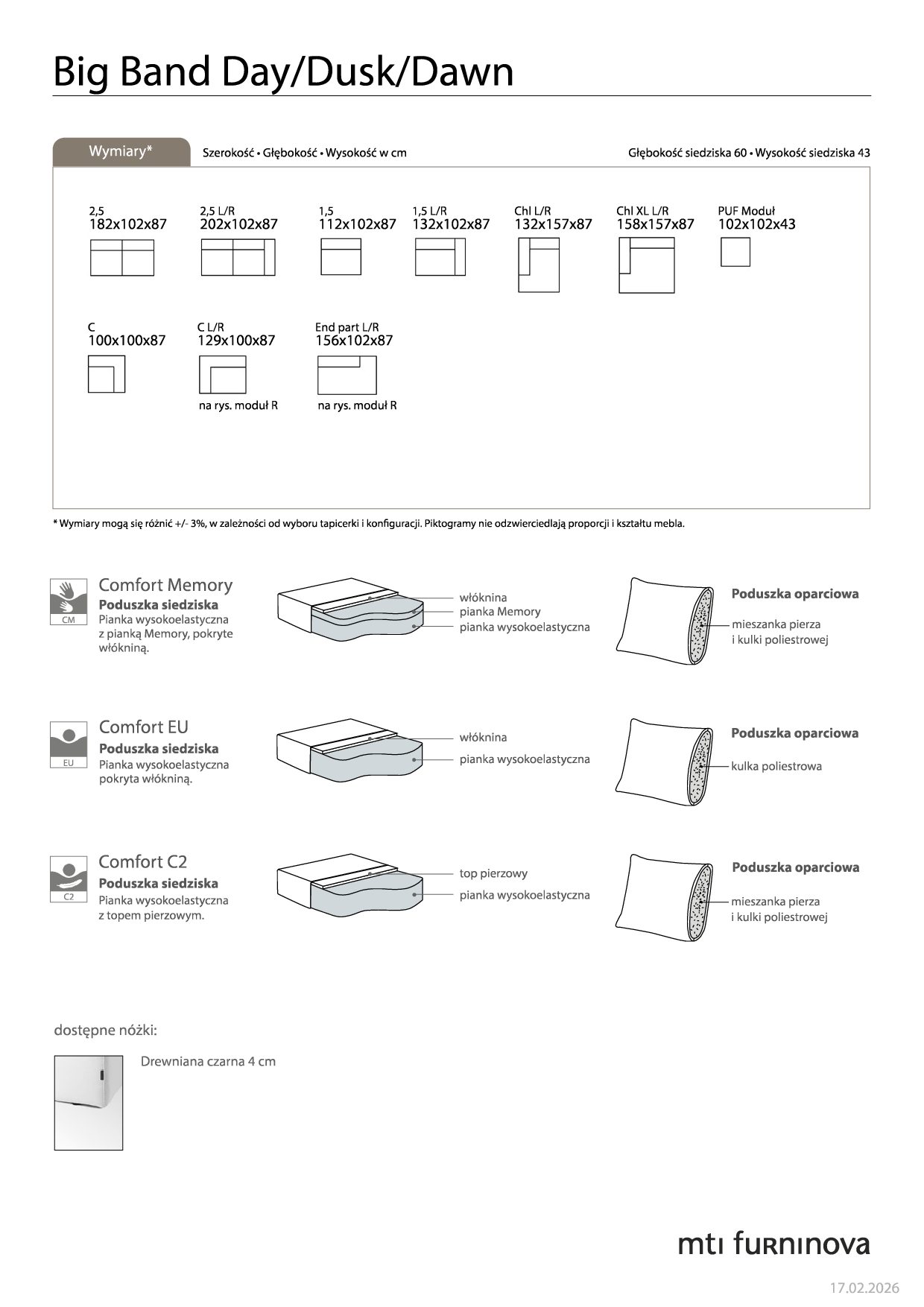 Big Band Day/Dusk/Dawn

Wymiary*

Szerokość • Głębokość • Wysokość w cm

Głębokość siedziska 60 • Wysokość siedziska 43

2,5
182x102x87

2,5 L/R
202x102x87

1,5
112x102x87

1,5 L/R
132x102x87

Chl L/R
132x157x87

Chl XL L/R
158x157x87

PUF Moduł
102x102x43

C
100x100x87

C L/R
129x100x87

na rys. moduł R

End part L/R
156x102x87

na rys. moduł R

* Wymiary mogą się różnić +/- 3%, w zależności od wyboru tapicerki i konfiguracji. Piktogramy nie odzwierciedlają proporcji i kształtu mebla.

CM

Comfort Memory
Poduszka siedziska
Pianka wysokoelastyczna z pianką Memory, pokryte włókniną.

włóknina
pianka Memory
pianka wysokoelastyczna

Poduszka oparciowa

mieszanka pierza i kulki poliestrowej

EU

Comfort EU
Poduszka siedziska
Pianka wysokoelastyczna pokryta włókniną.

włóknina
pianka wysokoelastyczna

Poduszka oparciowa

kulka poliestrowa

C2

Comfort C2
Poduszka siedziska
Pianka wysokoelastyczna z topem pierzowym.

top pierzowy
pianka wysokoelastyczna

Poduszka oparciowa

mieszanka pierza i kulki poliestrowej

dostępne nóżki:

Drewniana czarna 4 cm

mtı furnınova

17.02.2026